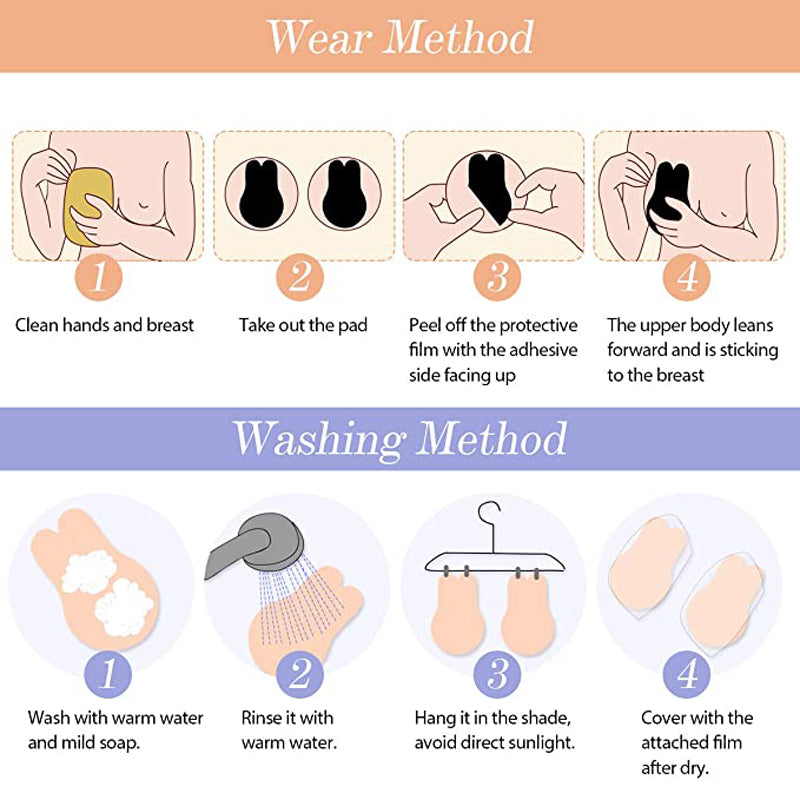 Wear Method

1
Clean hands and breast

2
Take out the pad

3
Peel off the protective film with the adhesive side facing up

4
The upper body leans forward and is sticking to the breast

Washing Method

1
Wash with warm water and mild soap.

2
Rinse it with warm water.

3
Hang it in the shade, avoid direct sunlight.

4
Cover with the attached film after dry.