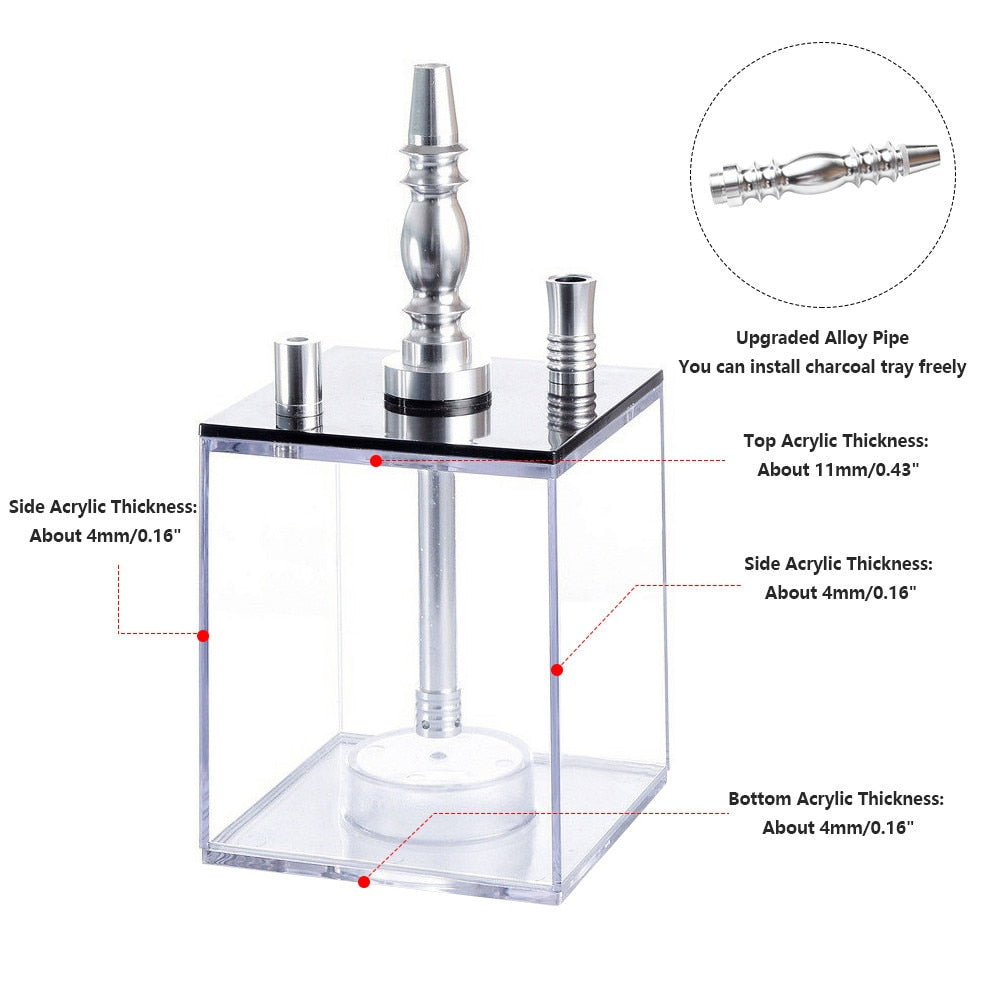 Upgraded Alloy Pipe
You can install charcoal tray freely

Top Acrylic Thickness:
About 11mm/0.43"

Side Acrylic Thickness:
About 4mm/0.16"

Side Acrylic Thickness:
About 4mm/0.16"

Bottom Acrylic Thickness:
About 4mm/0.16"